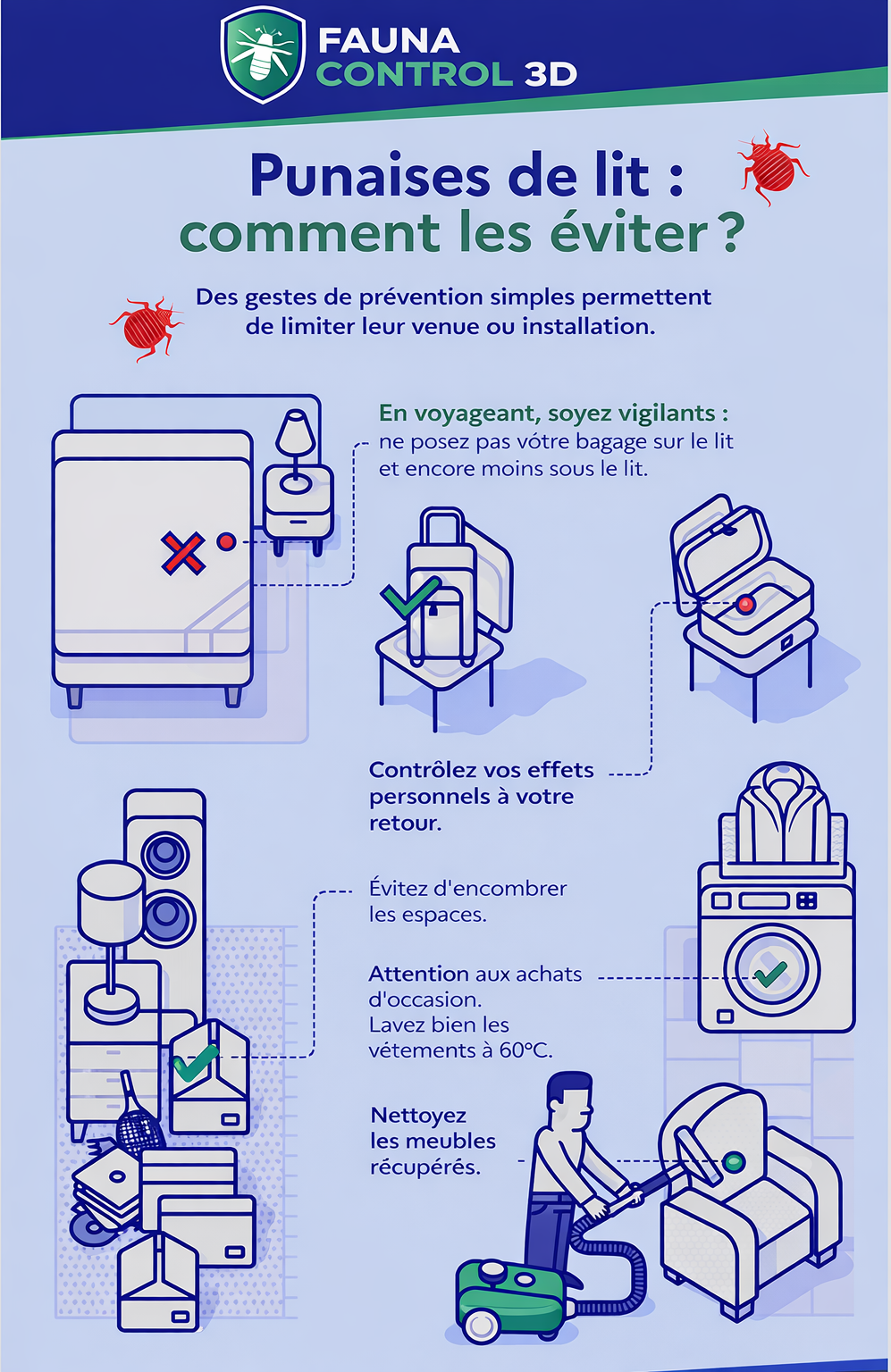 FAUNA CONTROL 3D

Punaises de lit : comment les éviter ?

Des gestes de prévention simples permettent de limiter leur venue ou installation.

En voyageant, soyez vigilants : ne posez pas vótre bagage sur le lit et encore moins sous le lit.

Contrôlez vos effets personnels à votre retour.

Évitez d'encombrer les espaces.

Attention aux achats d'occasion. Lavez bien les vétements à 60°C.

Nettoyez les meubles récupérés.